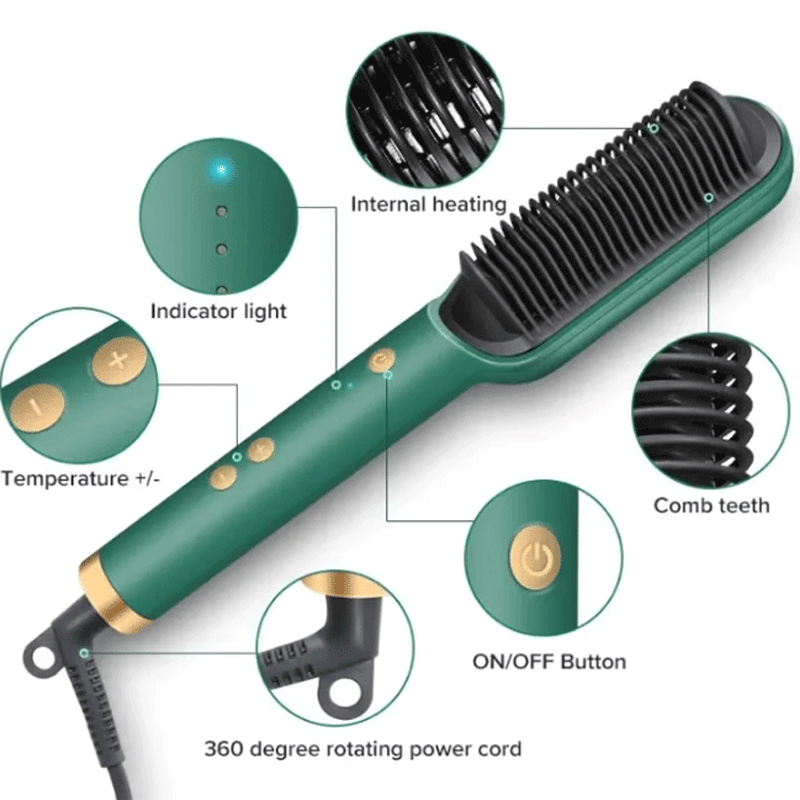 Internal heating

Indicator light

Temperature +/-

Comb teeth

ON/OFF Button

360 degree rotating power cord